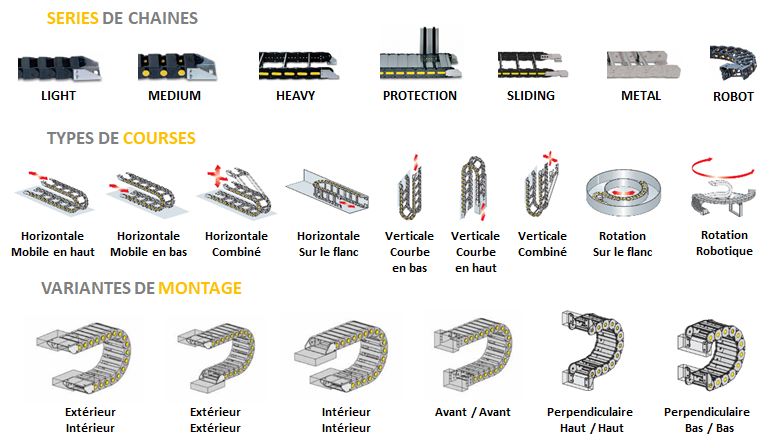 SERIES DE CHAINES

LIGHT

MEDIUM

HEAVY

PROTECTION

SLIDING

METAL

ROBOT

TYPES DE COURSES

Horizontale Mobile en haut

Horizontale Mobile en bas

Horizontale Combiné

Horizontale Sur le flanc

Verticale Courbe en bas

Verticale Courbe en haut

Verticale Combiné

Rotation Sur le flanc

Rotation Robotique

VARIANTES DE MONTAGE

Extérieur Intérieur

Extérieur Extérieur

Intérieur Intérieur

Avant / Avant

Perpendiculaire Haut / Haut

Perpendiculaire Bas / Bas